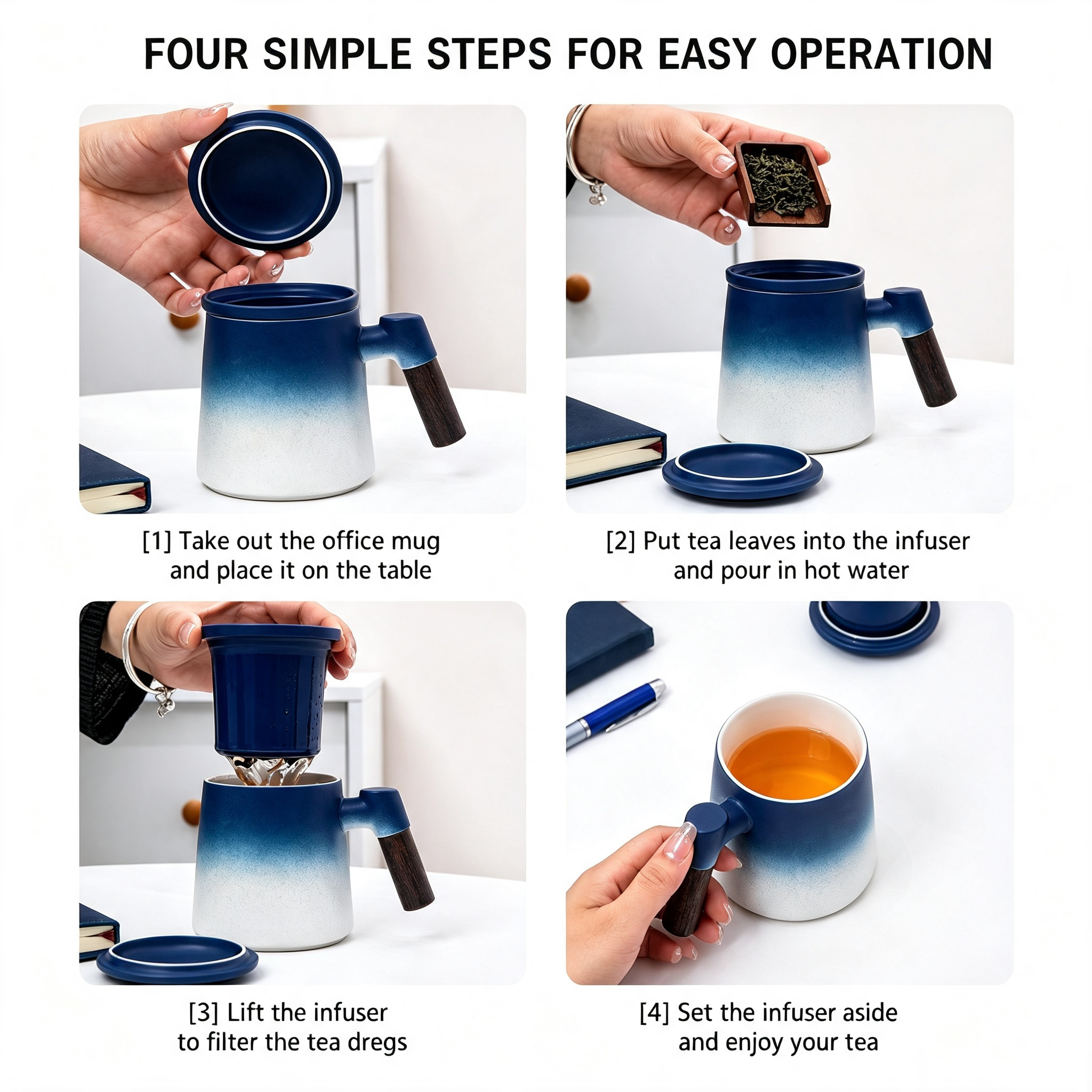 FOUR SIMPLE STEPS FOR EASY OPERATION

[1] Take out the office mug and place it on the table

[2] Put tea leaves into the infuser and pour in hot water

[3] Lift the infuser to filter the tea dregs

[4] Set the infuser aside and enjoy your tea